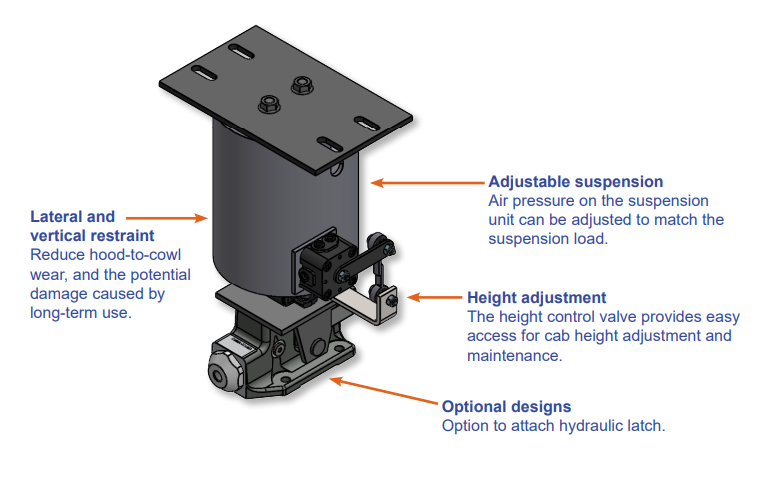 Lateral and vertical restraint
Reduce hood-to-cowl wear, and the potential damage caused by long-term use.

Adjustable suspension
Air pressure on the suspension unit can be adjusted to match the suspension load.

Height adjustment
The height control valve provides easy access for cab height adjustment and maintenance.

Optional designs
Option to attach hydraulic latch.