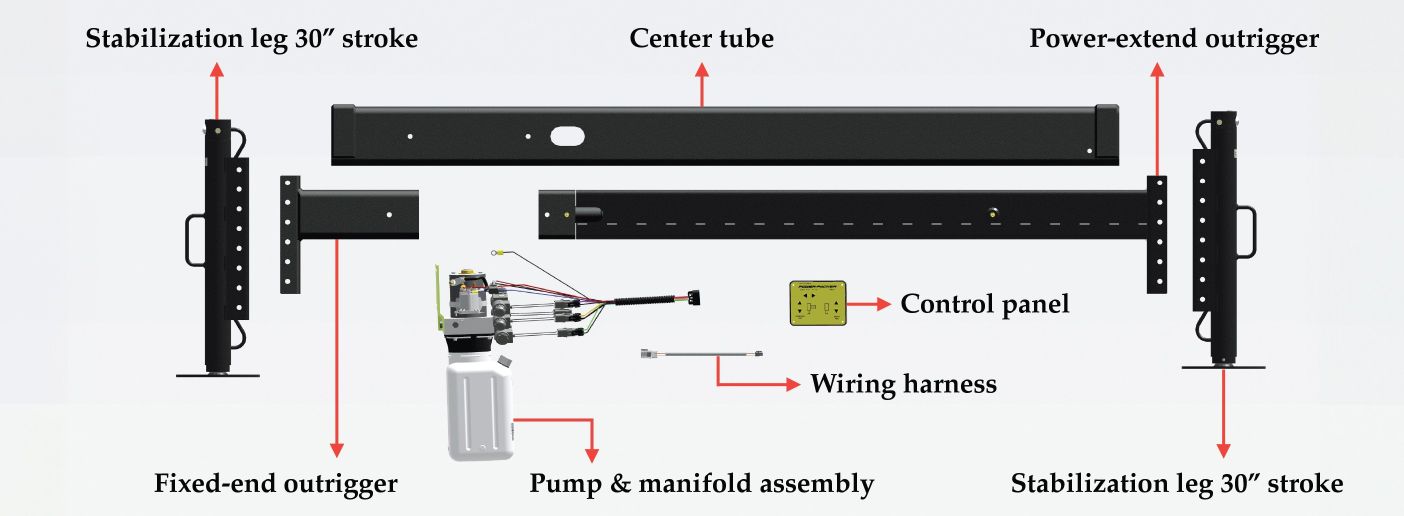 Stabilization leg 30″ stroke

Center tube

Power-extend outrigger

Control panel

Wiring harness

Fixed-end outrigger

Pump & manifold assembly

Stabilization leg 30″ stroke