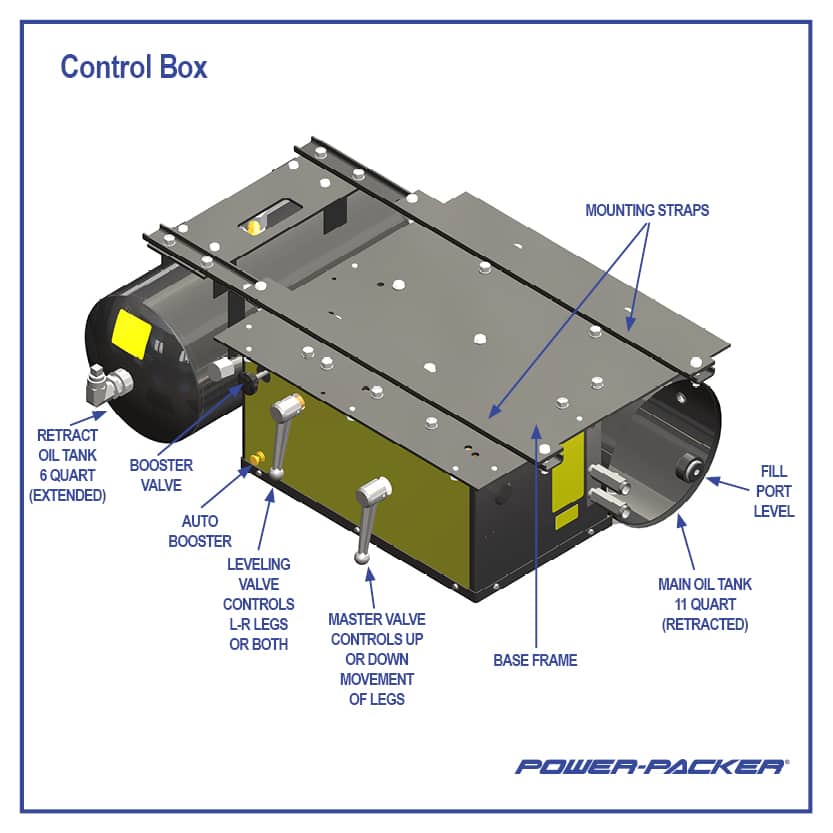 Control Box

MOUNTING STRAPS

RETRACT OIL TANK 6 QUART (EXTENDED)

BOOSTER VALVE

AUTO BOOSTER

LEVELING VALVE CONTROLS L-R LEGS OR BOTH

MASTER VALVE CONTROLS UP OR DOWN MOVEMENT OF LEGS

BASE FRAME

FILL PORT LEVEL

MAIN OIL TANK 11 QUART (RETRACTED)

POWER-PACKER®