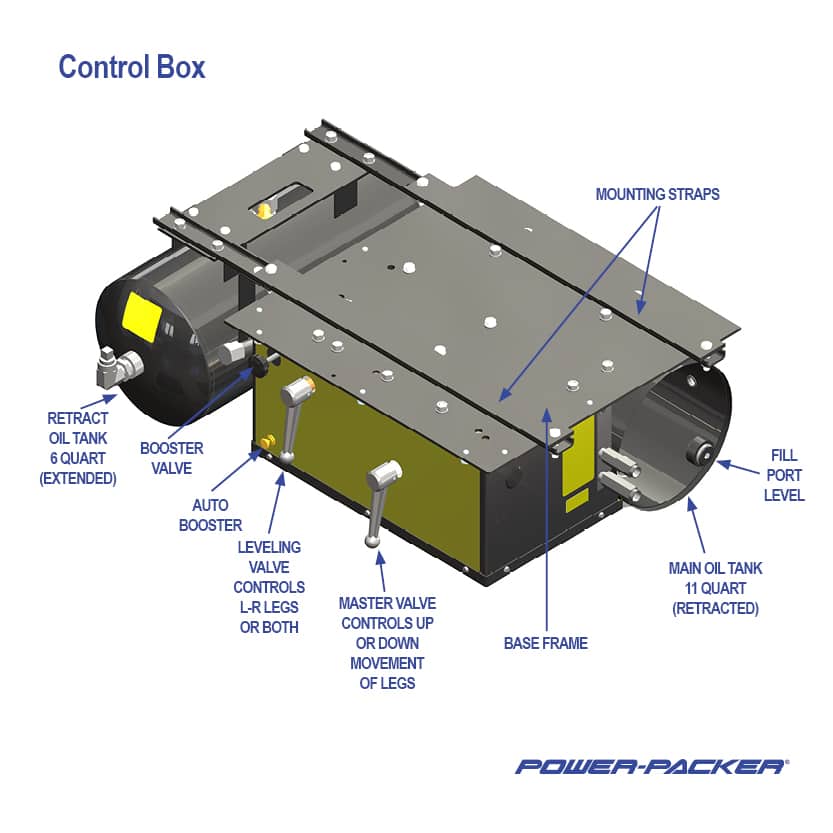 Control Box

MOUNTING STRAPS

RETRACT OIL TANK 6 QUART (EXTENDED)

BOOSTER VALVE

AUTO BOOSTER

LEVELING VALVE CONTROLS L-R LEGS OR BOTH

MASTER VALVE CONTROLS UP OR DOWN MOVEMENT OF LEGS

BASE FRAME

FILL PORT LEVEL

MAIN OIL TANK 11 QUART (RETRACTED)

POWER-PACKER®