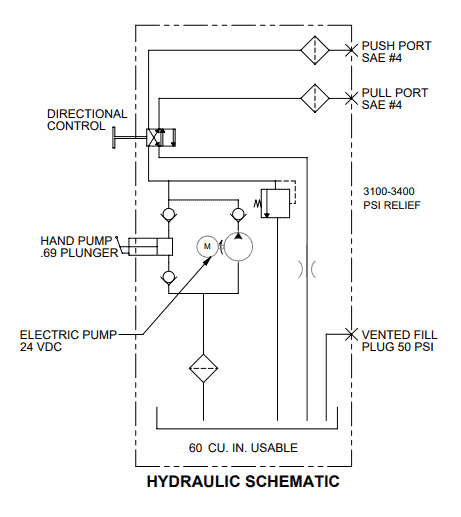 PUSH PORT
SAE #4

PULL PORT
SAE #4

DIRECTIONAL
CONTROL

3100-3400
PSI RELIEF

HAND PUMP
.69 PLUNGER

M

ELECTRIC PUMP
24 VDC

VENTED FILL
PLUG 50 PSI

60 CU. IN. USABLE

HYDRAULIC SCHEMATIC